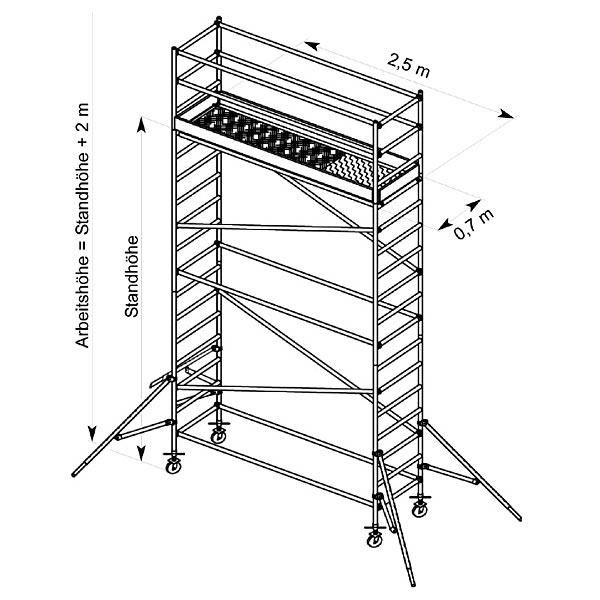 Arbeitshöhe = Standhöhe + 2 m

Standhöhe

2,5 m

0,7 m